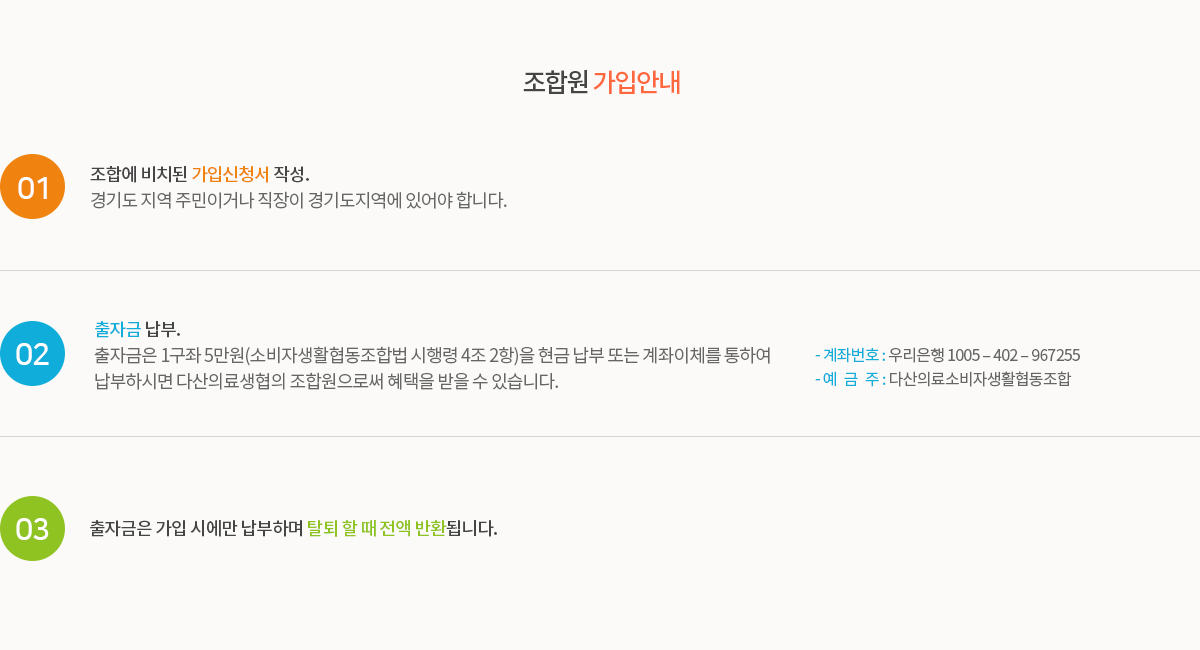 조합원 가입안내

01

조합에 비치된 가입신청서 작성.

경기도 지역 주민이거나 직장이 경기도지역에 있어야 합니다.

02

출자금 납부.

출자금은 1구좌 5만원(소비자생활협동조합법 시행령 4조 2항)을 현금 납부 또는 계좌이체를 통하여 납부하시면 다산의료생협의 조합원으로써 혜택을 받을 수 있습니다.

- 계좌번호 : 우리은행 1005 – 402 – 967255
- 예 금 주 : 다산의료소비자생활협동조합

03

출자금은 가입 시에만 납부하며 탈퇴 할 때 전액 반환됩니다.